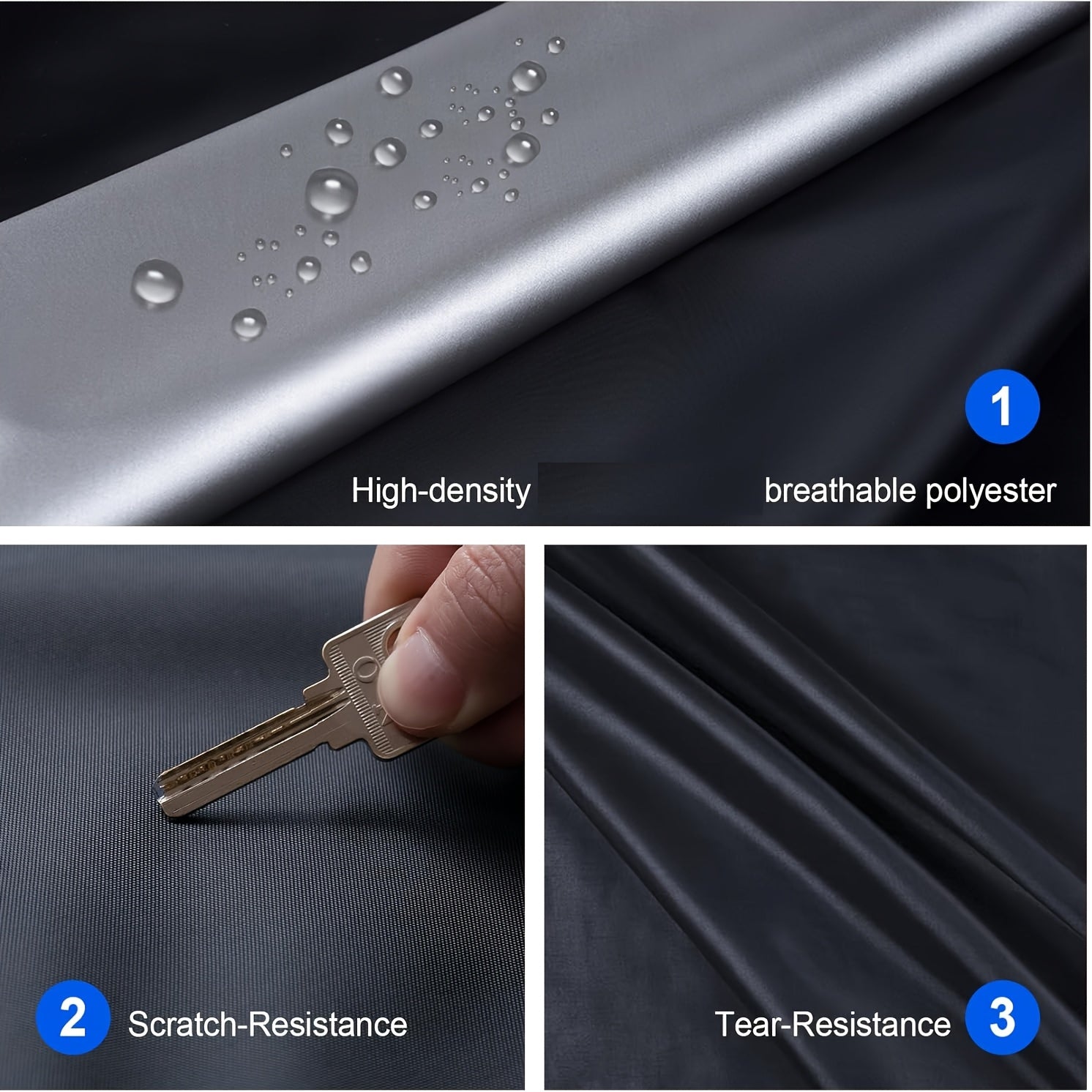 1

High-density breathable polyester

2 Scratch-Resistance

Tear-Resistance 3