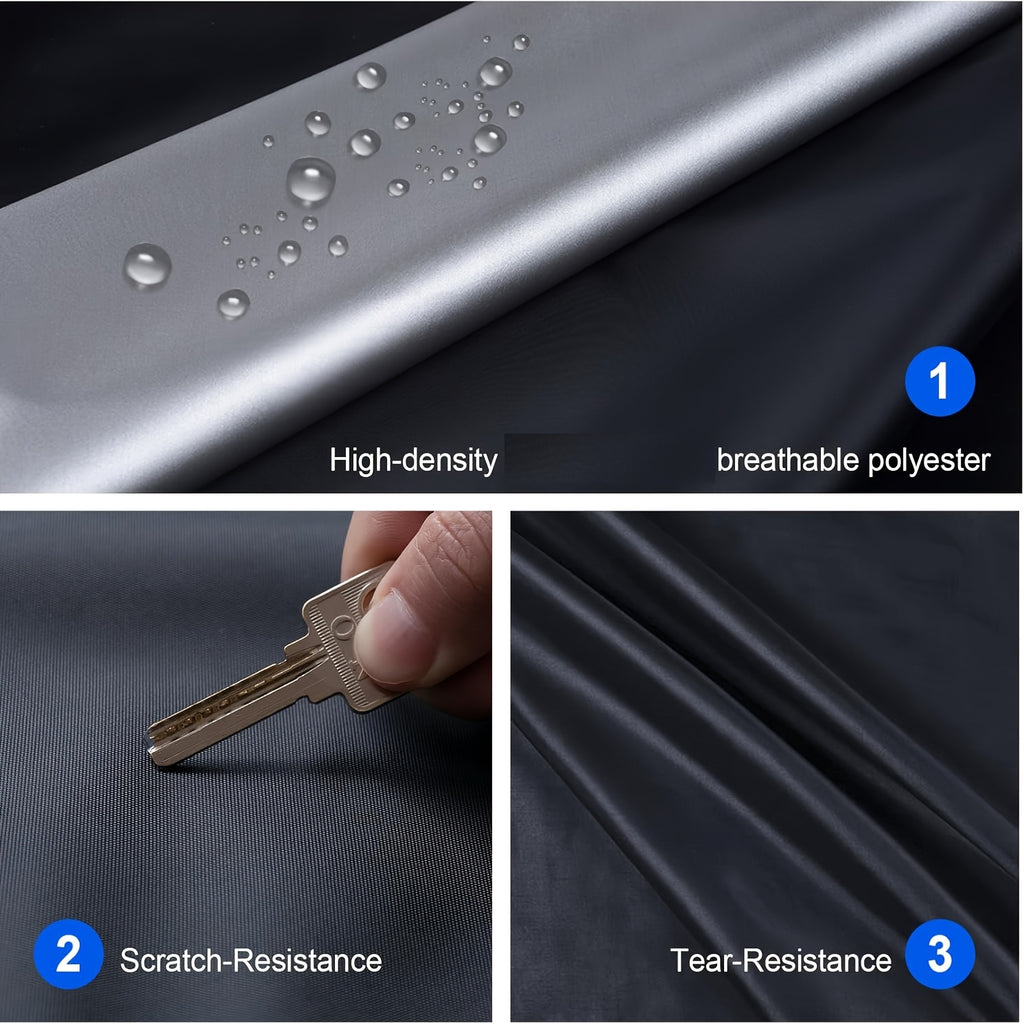 1

High-density

breathable polyester

2 Scratch-Resistance

Tear-Resistance 3