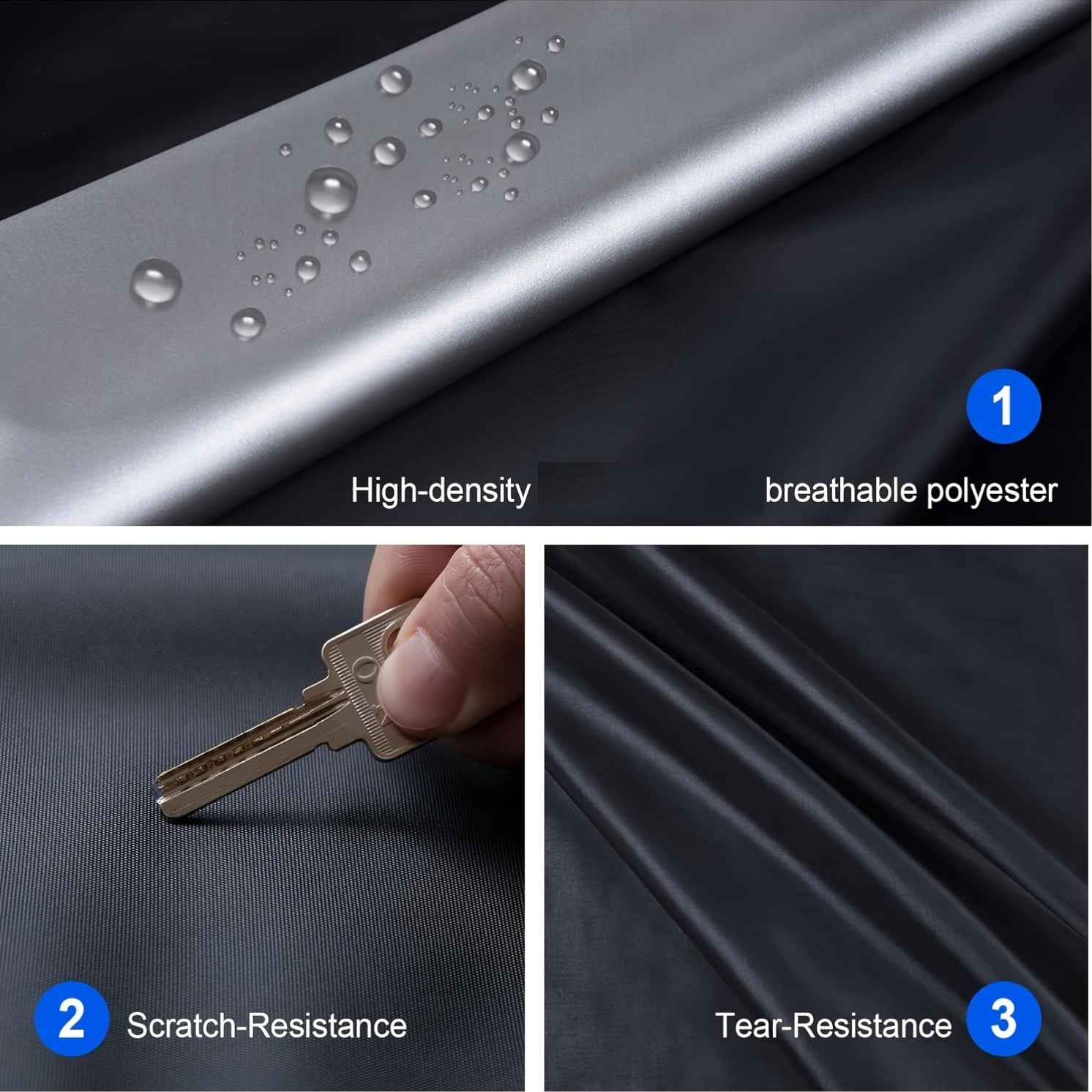 1

High-density breathable polyester

2 Scratch-Resistance

Tear-Resistance 3